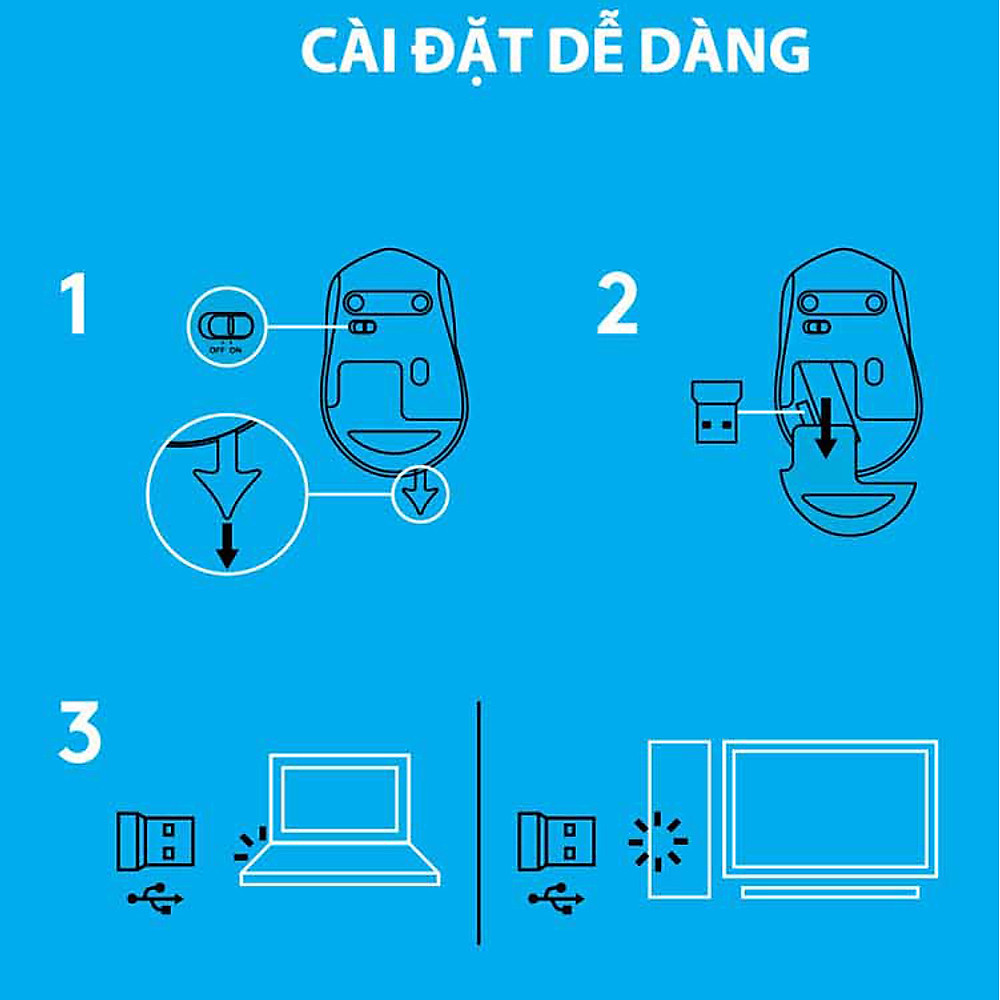 CÀI ĐẶT DỄ DÀNG

1

OFF ON

2

3