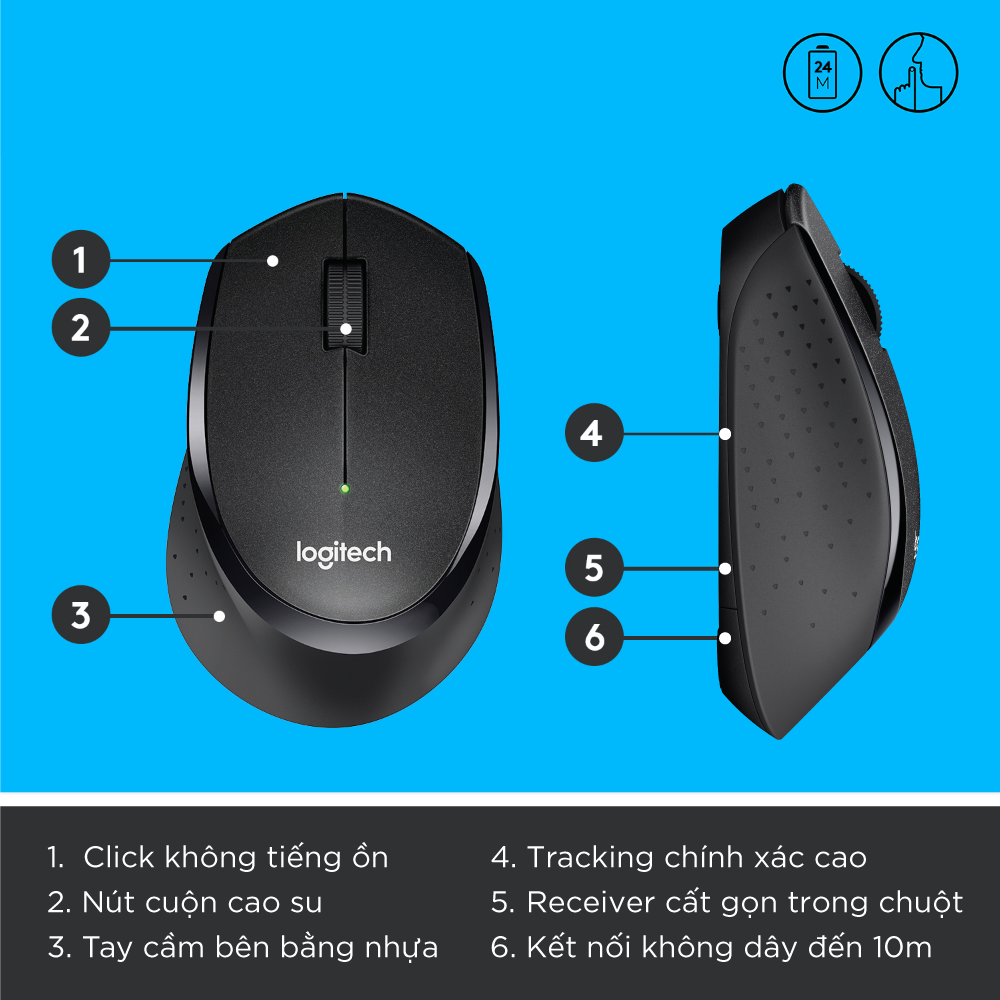 24
M

1

2

3

logitech

4

5

6

1. Click không tiếng ồn
2. Nút cuộn cao su
3. Tay cầm bên bằng nhựa

4. Tracking chính xác cao
5. Receiver cất gọn trong chuột
6. Kết nối không dây đến 10m