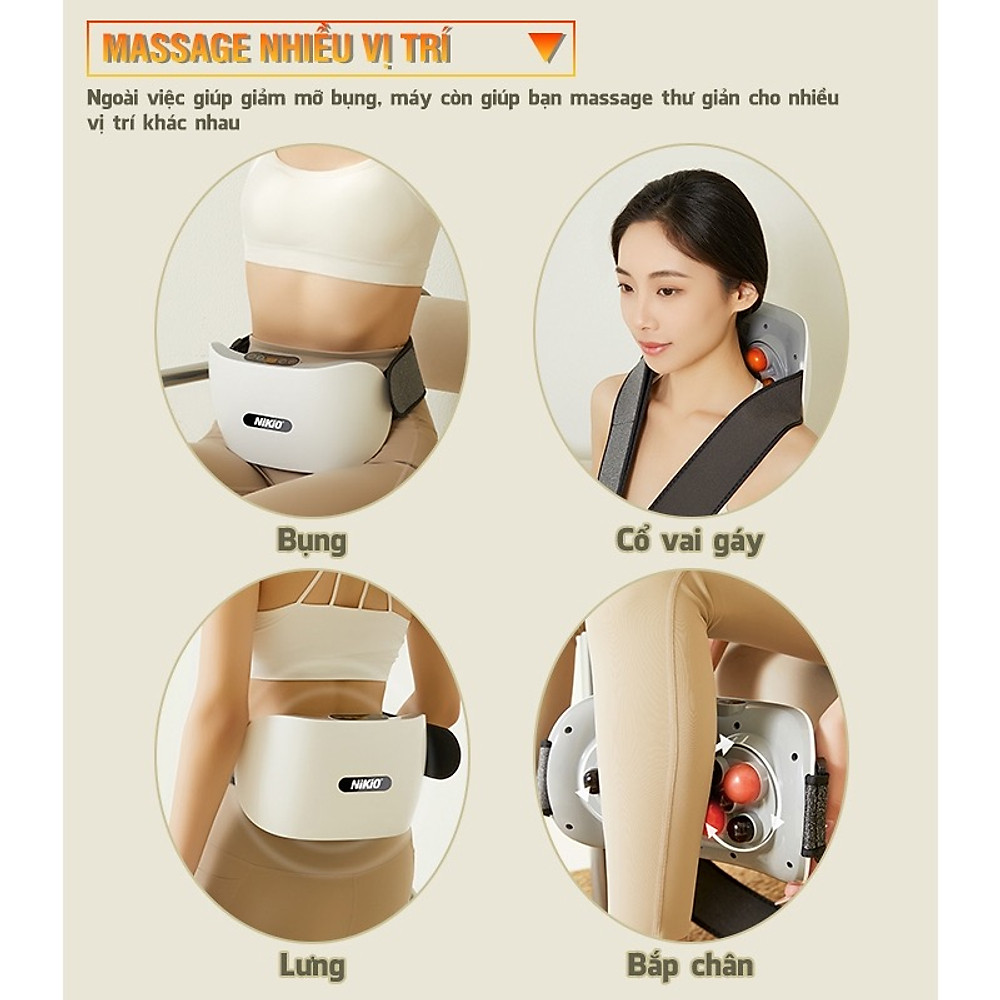 MASSAGE NHIỀU VỊ TRÍ

Ngoài việc giúp giảm mỡ bụng, máy còn giúp bạn massage thư giản cho nhiều vị trí khác nhau

NIKIO

Bụng

Cổ vai gáy

NIKIO

Lưng

Bắp chân